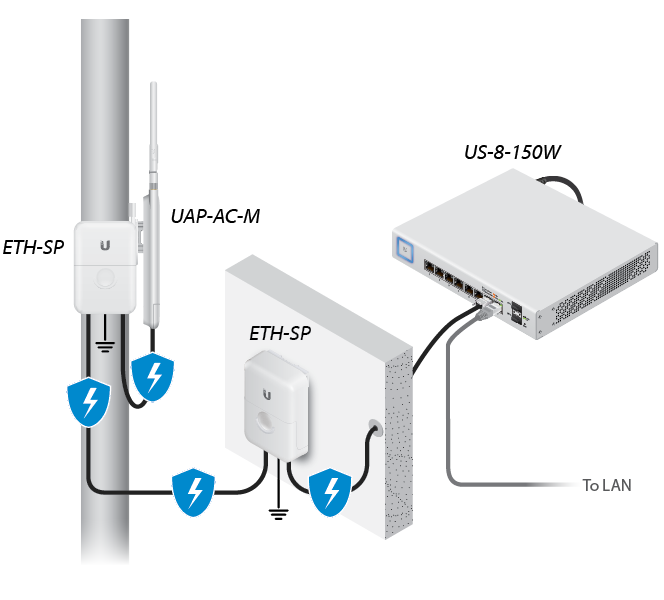 US-8-150W

UAP-AC-M

ETH-SP

ETH-SP

To LAN